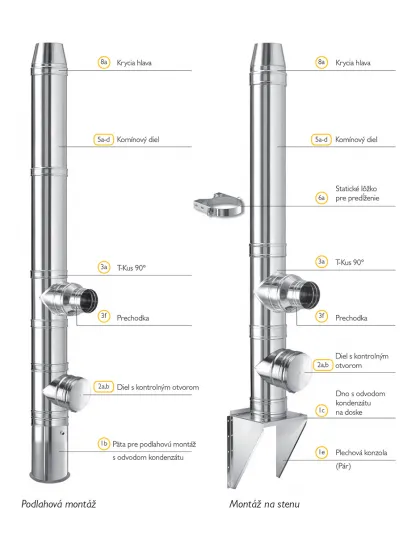 8a Krycia hlava

5a-d Komínový diel

3a T-Kus 90°

3f Prechodka

2a,b Diel s kontrolným otvorom

1b Päta pre podlahovú montáž s odvodom kondenzátu

Podlahová montáž

8a Krycia hlava

5a-d Komínový diel

6a Statické lôžko pre predĺženie

3a T-Kus 90°

3f Prechodka

2a,b Diel s kontrolným otvorom

1c Dno s odvodom kondenzátu na doske

1e Plechová konzola (Pár)

Montáž na stenu